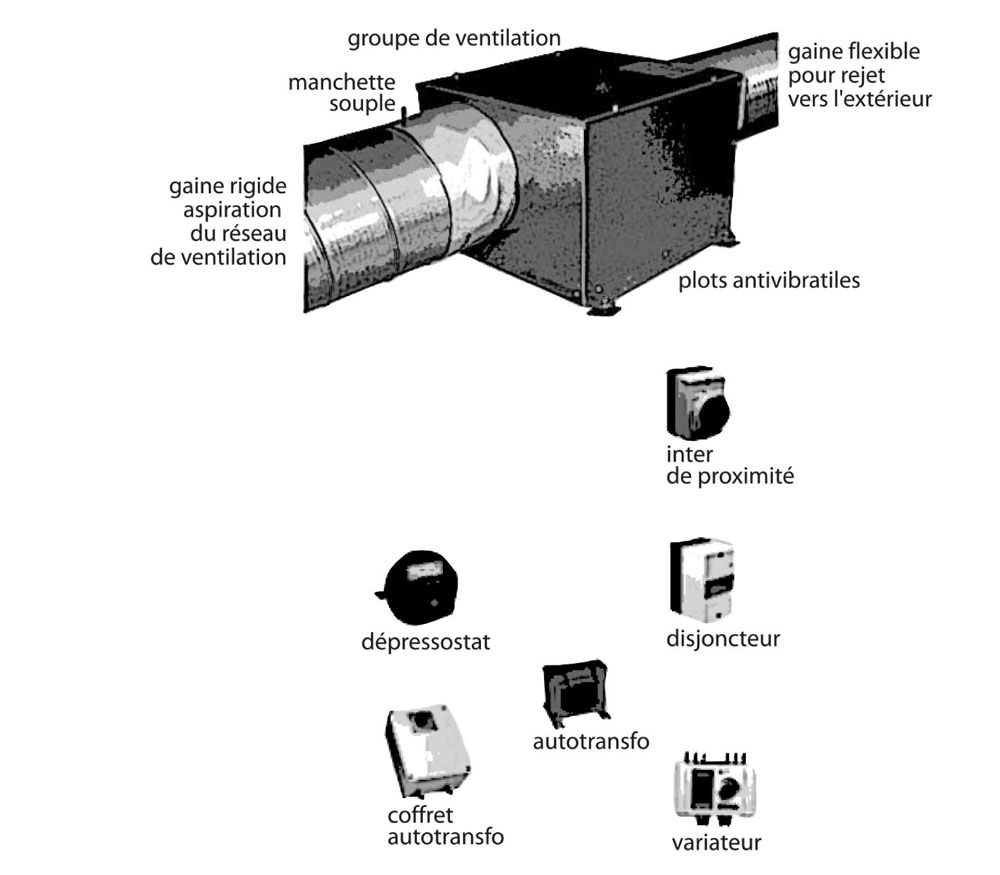 groupe de ventilation

manchette souple

gaine flexible pour rejet vers l'extérieur

gaine rigide aspiration du réseau de ventilation

plots antivibratiles

inter de proximité

dépressostat

disjoncteur

autotransfo

coffret autotransfo

variateur